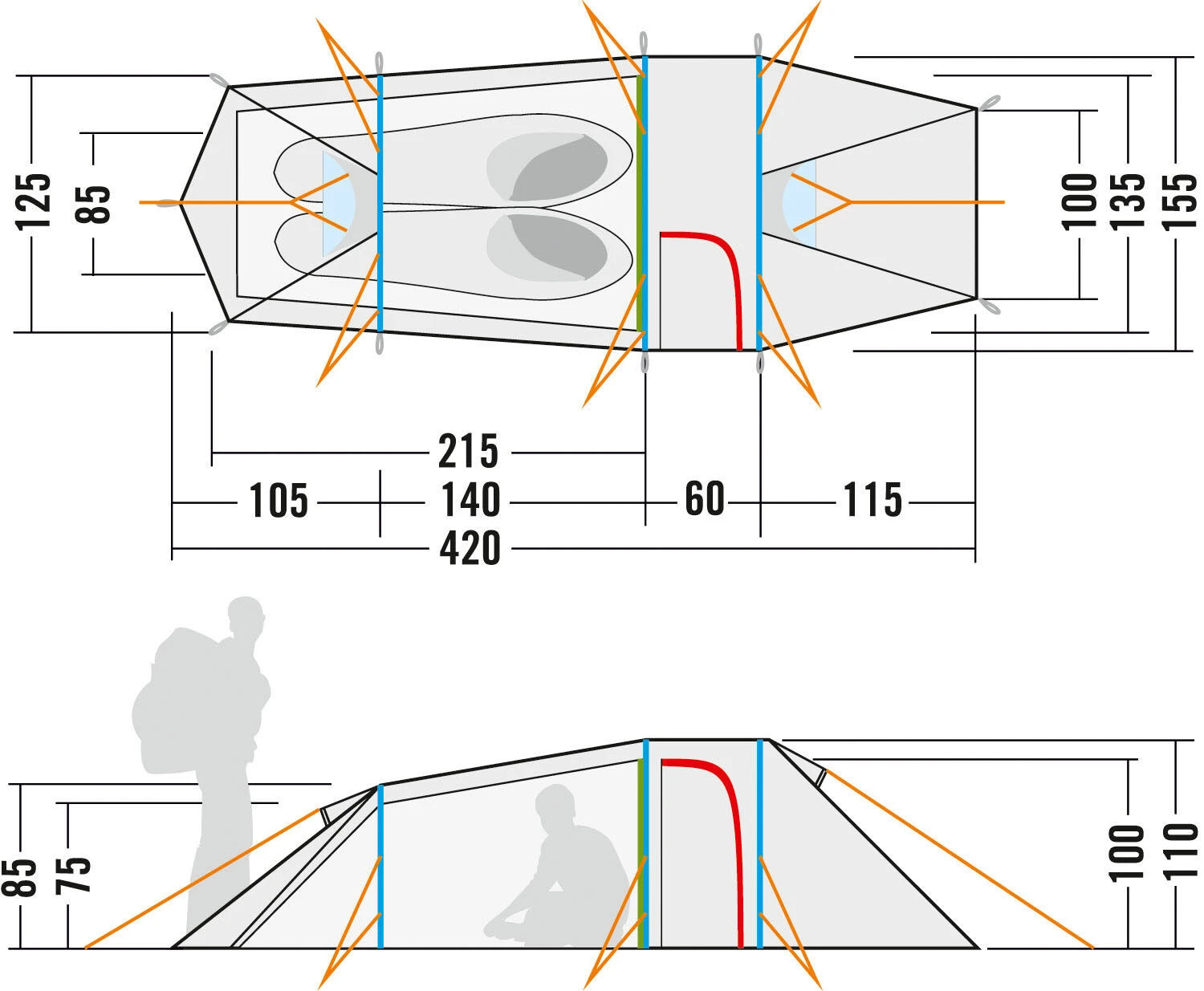 125
85
100
135
155
215
105
140
60
115
420
85
75
100
110